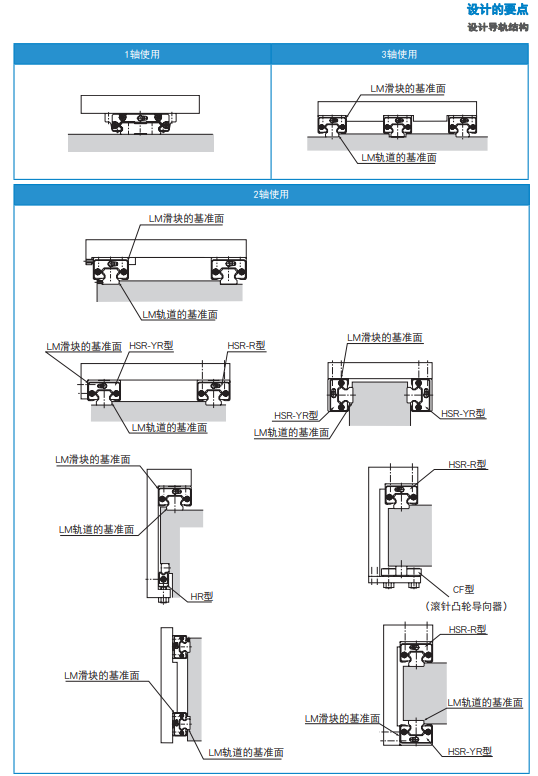 设计的要点
设计导轨结构

1轴使用

3轴使用

LM滑块的基准面

LM轨道的基准面

2轴使用

LM滑块的基准面

LM轨道的基准面

LM滑块的基准面

HSR-YR型

HSR-R型

LM轨道的基准面

LM滑块的基准面

HSR-YR型

HSR-YR型

LM轨道的基准面

LM滑块的基准面

LM轨道的基准面

HR型

HSR-R型

CF型
（滚针凸轮导向器）

LM滑块的基准面

LM轨道的基准面

HSR-R型

LM轨道的基准面

LM滑块的基准面

HSR-YR型