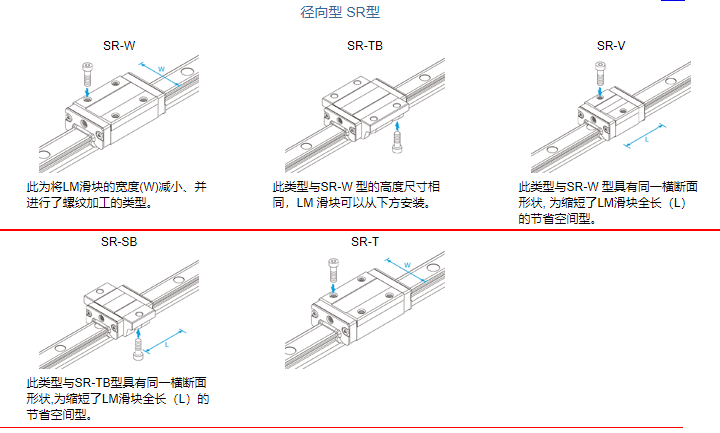 径向型 SR型

SR-W

W

此为将LM滑块的宽度(W)减小、并进行了螺纹加工的类型。

SR-TB

此类型与SR-W 型的高度尺寸相同，LM 滑块可以从下方安装。

SR-V

L

此类型与SR-W 型具有同一横断面形状, 为缩短了LM滑块全长（L）的节省空间型。

SR-SB

L

此类型与SR-TB型具有同一横断面形状,为缩短了LM滑块全长（L）的节省空间型。

SR-T

W